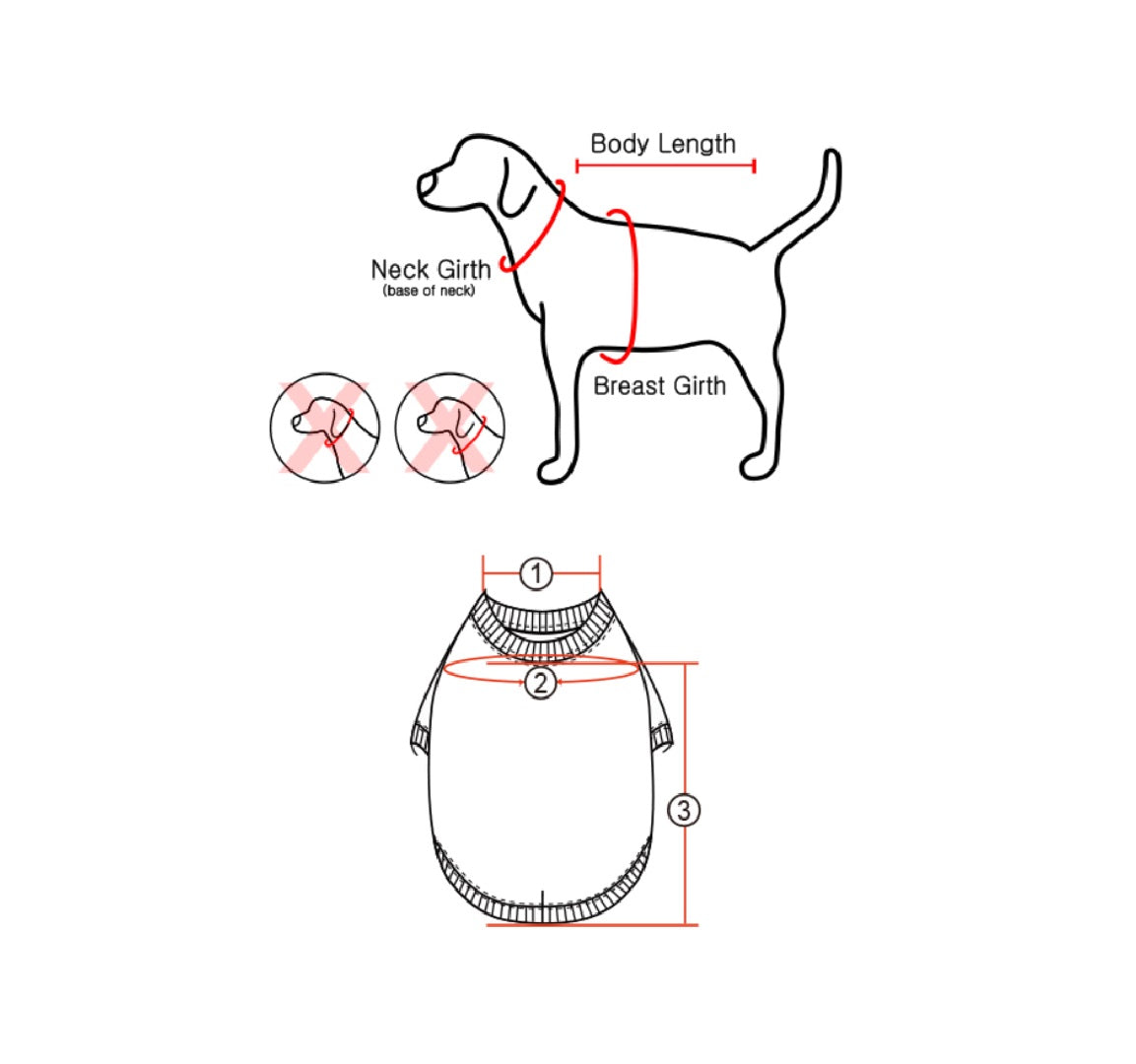 Body Length

Neck Girth
(base of neck)

Breast Girth

1

2

3